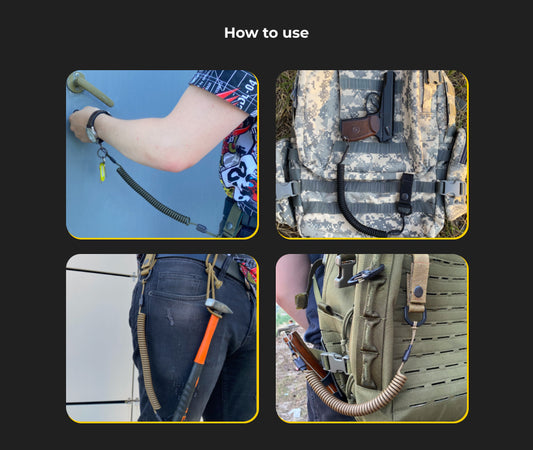 How to use